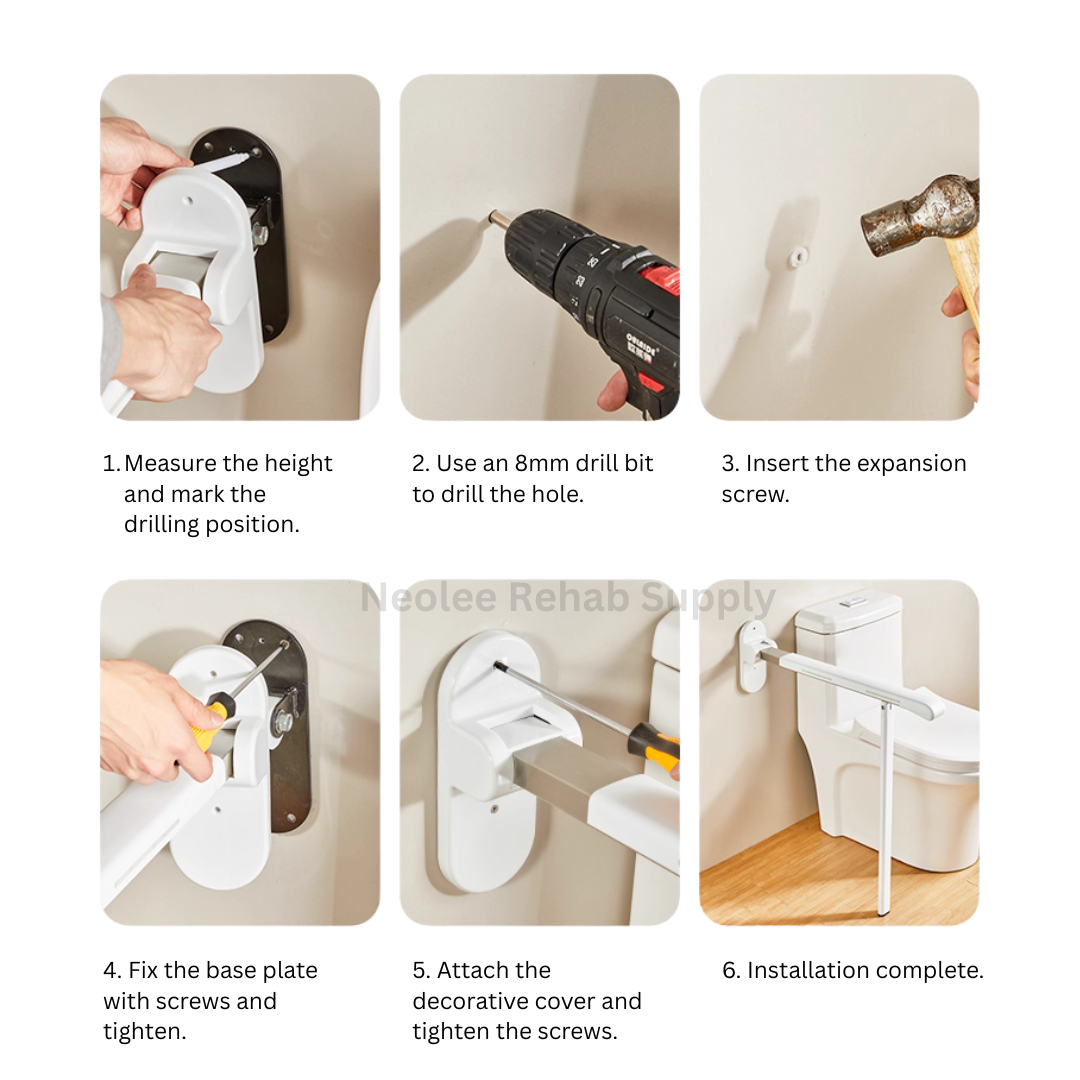 1. Measure the height and mark the drilling position.

2. Use an 8mm drill bit to drill the hole.

3. Insert the expansion screw.

Neolee Rehab Supply

4. Fix the base plate with screws and tighten.

5. Attach the decorative cover and tighten the screws.

6. Installation complete.